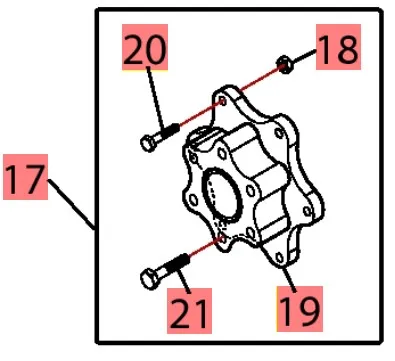 20
18
17
21
19