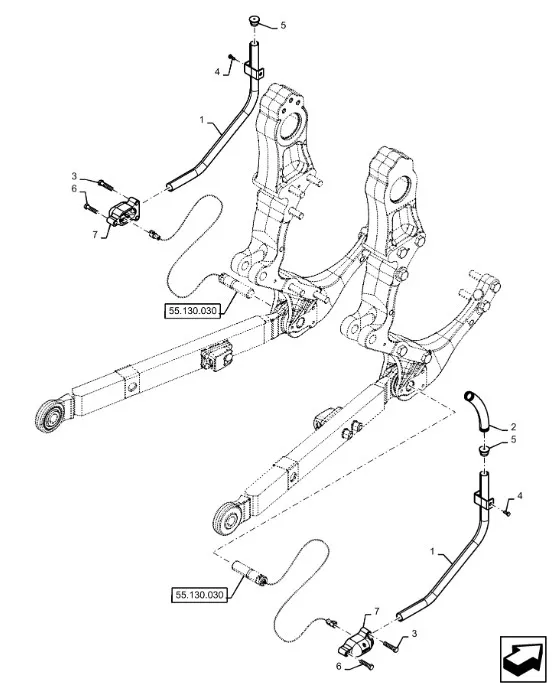 5
4
1
3
6
7
55.130.030
2
5
4
1
55.130.030
7
3
6