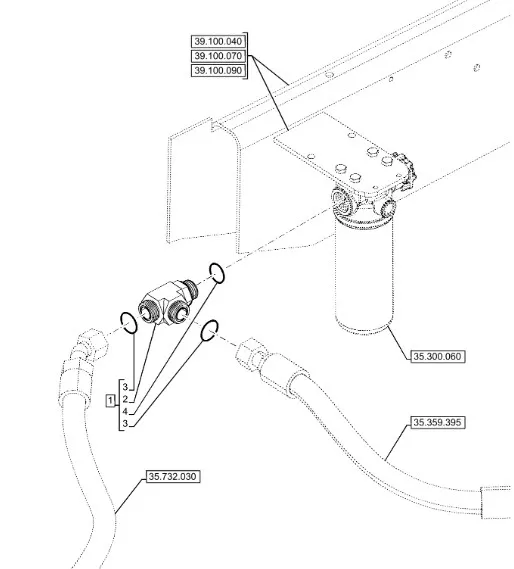 39.100.040
39.100.070
39.100.090

35.300.060

1
3
2
4
3

35.359.395

35.732.030